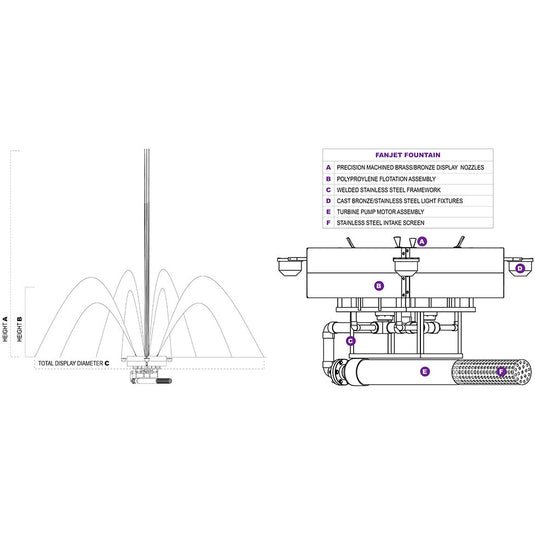 HEIGHT A

HEIGHT B

TOTAL DISPLAY DIAMETER C

| FANJET FOUNTAIN | |
|---|---|
| A | PRECISION MACHINED BRASS/BRONZE DISPLAY NOZZLES |
| B | POLYPROYLENE FLOTATION ASSEMBLY |
| C | WELDED STAINLESS STEEL FRAMEWORK |
| D | CAST BRONZE/STAINLESS STEEL LIGHT FIXTURES |
| E | TURBINE PUMP MOTOR ASSEMBLY |
| F | STAINLESS STEEL INTAKE SCREEN |

A

D

B

C

E

F